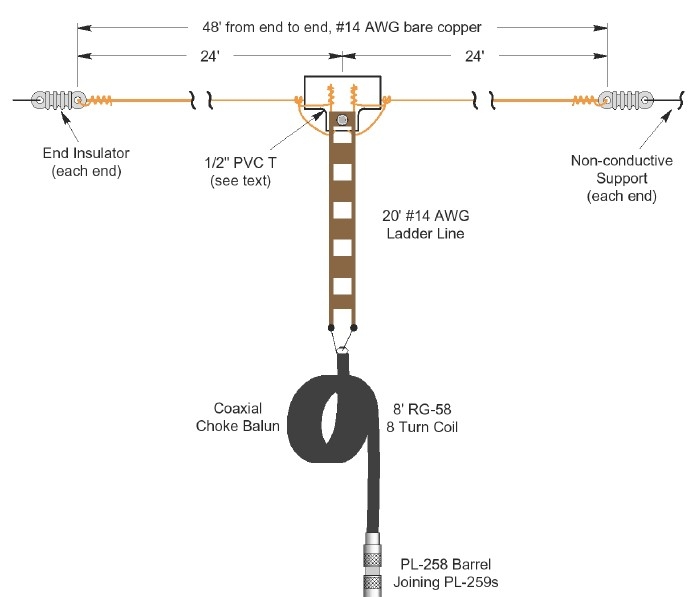 48' from end to end, #14 AWG bare copper

24'

24'

End Insulator
(each end)

1/2" PVC T
(see text)

Non-conductive
Support
(each end)

20' #14 AWG
Ladder Line

Coaxial
Choke Balun

8' RG-58
8 Turn Coil

PL-258 Barrel
Joining PL-259s